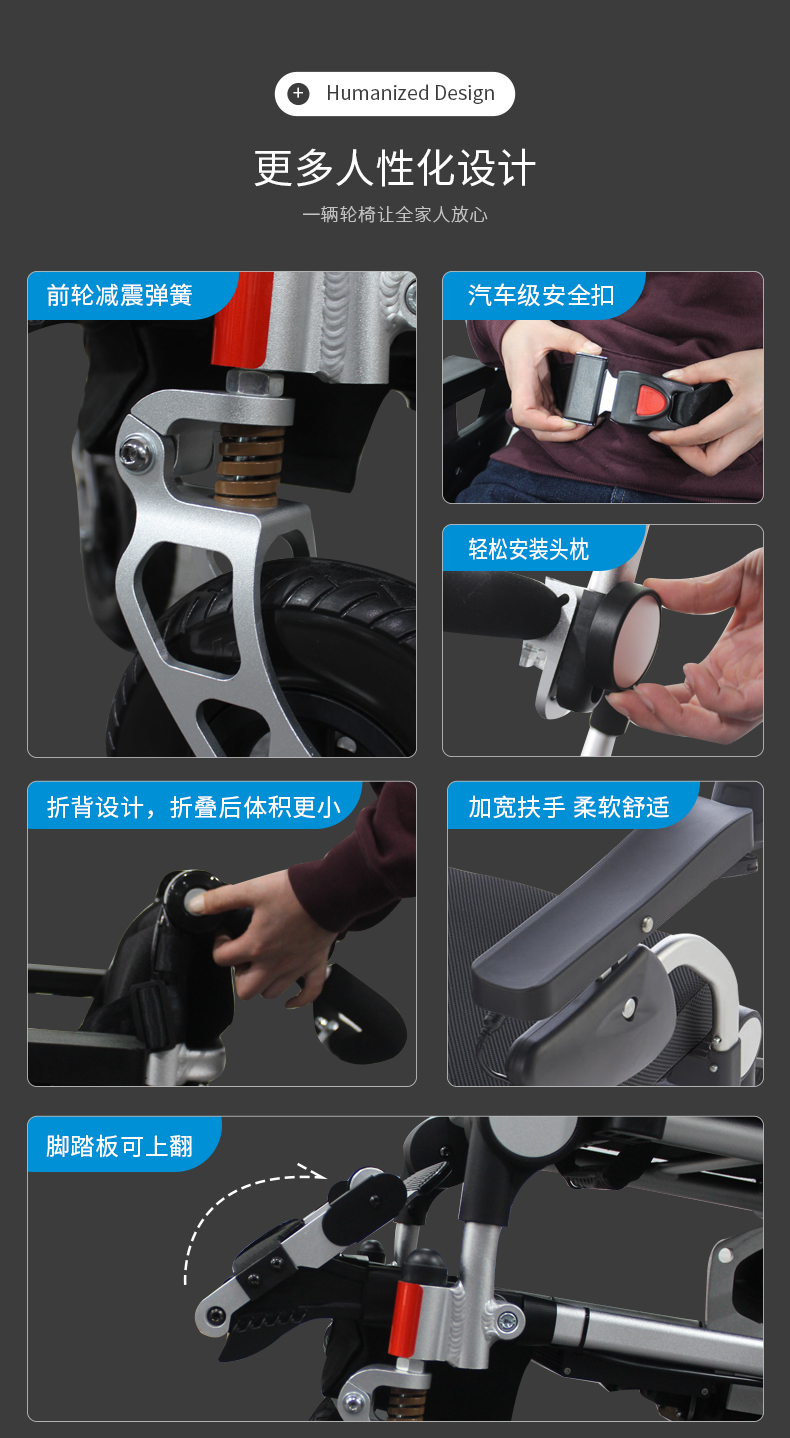 Humanized Design

更多人性化设计

一辆轮椅让全家人放心

前轮减震弹簧

汽车级安全扣

轻松安装头枕

折背设计，折叠后体积更小

加宽扶手 柔软舒适

脚踏板可上翻